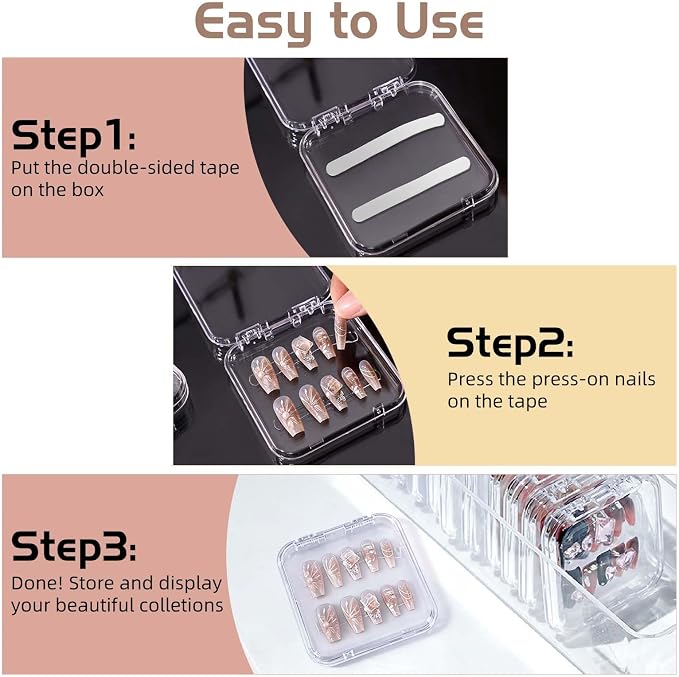 Easy to Use

Step1:
Put the double-sided tape on the box

Step2:
Press the press-on nails on the tape

Step3:
Done! Store and display your beautiful colletions