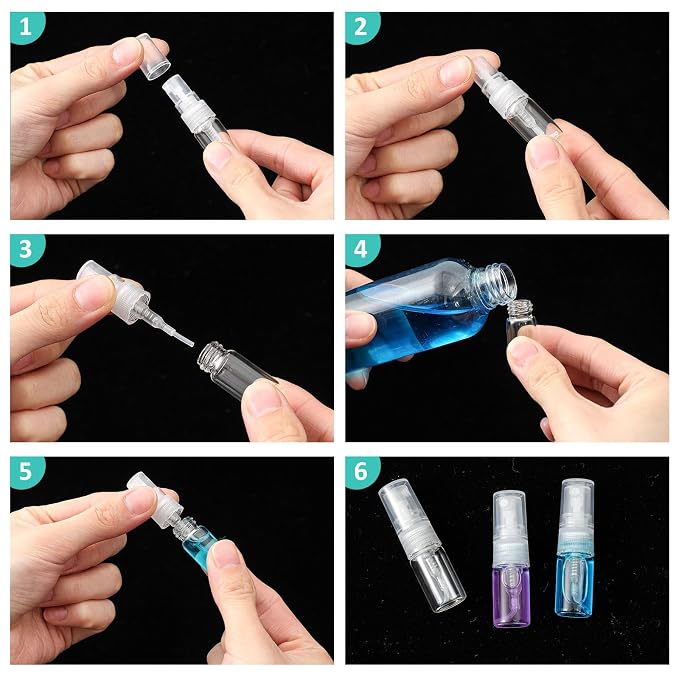 1
2
3
4
5
6