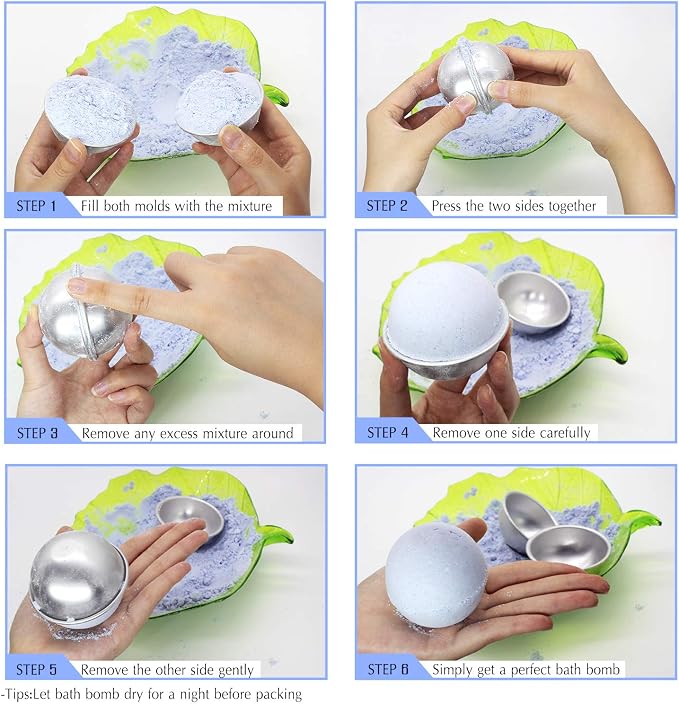 STEP 1 Fill both molds with the mixture

STEP 2 Press the two sides together

STEP 3 Remove any excess mixture around

STEP 4 Remove one side carefully

STEP 5 Remove the other side gently

STEP 6 Simply get a perfect bath bomb

-Tips:Let bath bomb dry for a night before packing