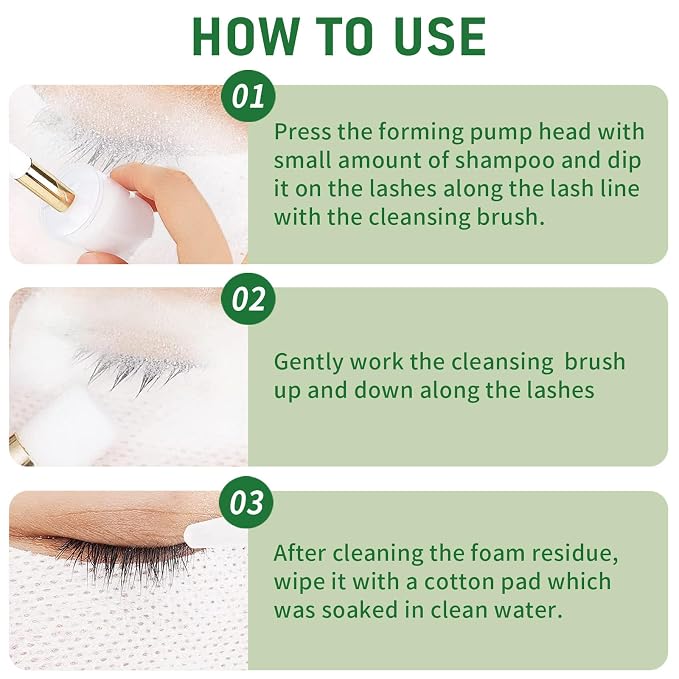 HOW TO USE

01

Press the forming pump head with small amount of shampoo and dip it on the lashes along the lash line with the cleansing brush.

02

Gently work the cleansing brush up and down along the lashes

03

After cleaning the foam residue, wipe it with a cotton pad which was soaked in clean water.