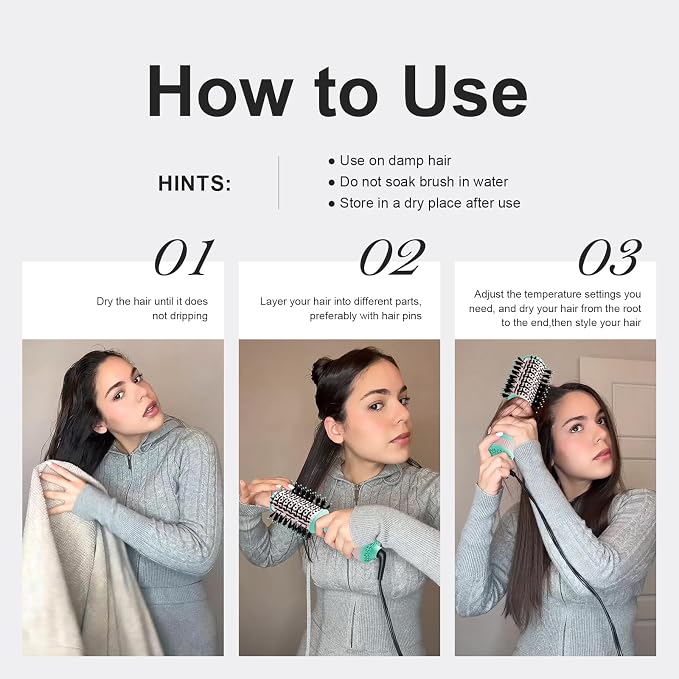 How to Use

HINTS:

● Use on damp hair
● Do not soak brush in water
● Store in a dry place after use

01

Dry the hair until it does not dripping

02

Layer your hair into different parts, preferably with hair pins

03

Adjust the temperature settings you need, and dry your hair from the root to the end,then style your hair