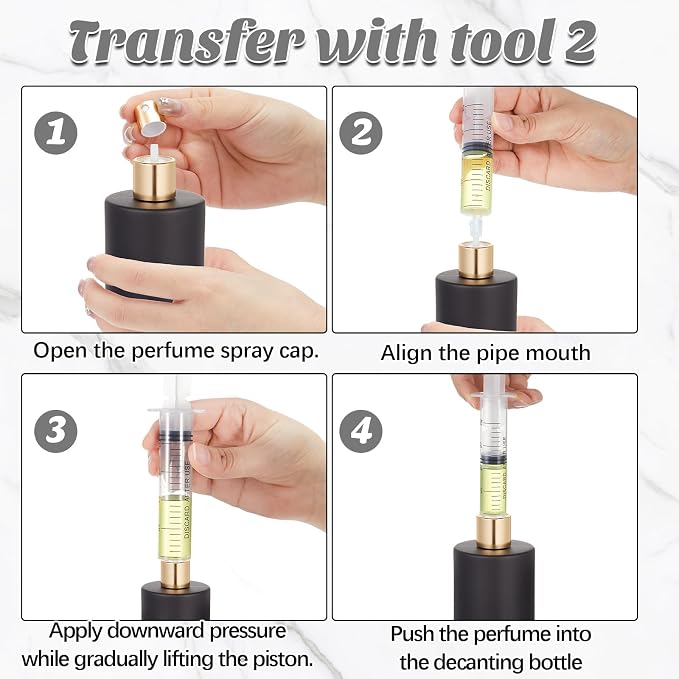 Transfer with tool 2

1

Open the perfume spray cap.

2

DISCARD AFTER USE

Align the pipe mouth

3

DISCARD AFTER USE

Apply downward pressure while gradually lifting the piston.

4

DISCARD AFTER USE

Push the perfume into the decanting bottle