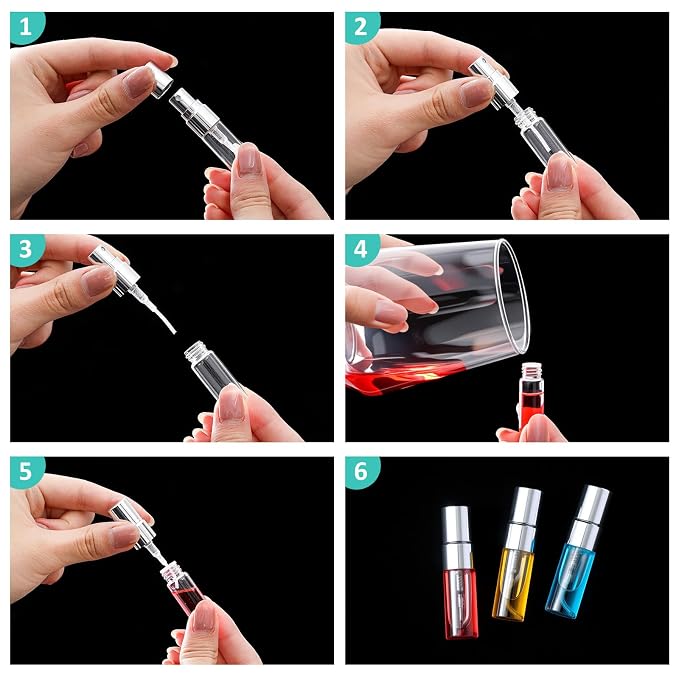 1

2

3

4

5

6