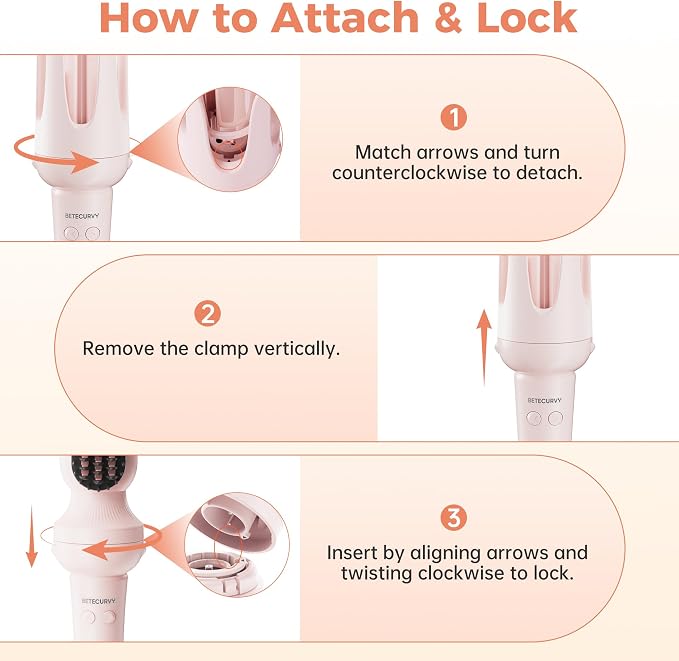 How to Attach & Lock

BETECURVY

1

Match arrows and turn counterclockwise to detach.

2

Remove the clamp vertically.

BETECURVY

BETECURVY

3

Insert by aligning arrows and twisting clockwise to lock.