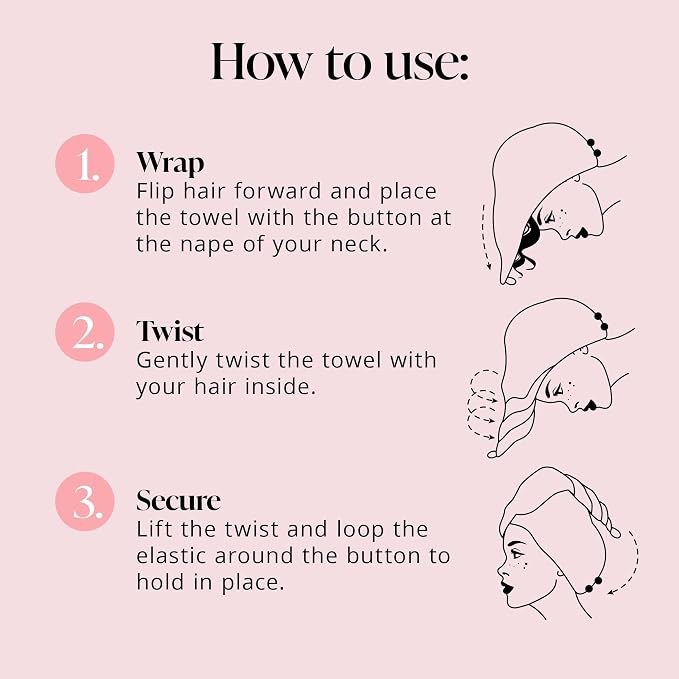 How to use:

1. Wrap
Flip hair forward and place the towel with the button at the nape of your neck.

2. Twist
Gently twist the towel with your hair inside.

3. Secure
Lift the twist and loop the elastic around the button to hold in place.