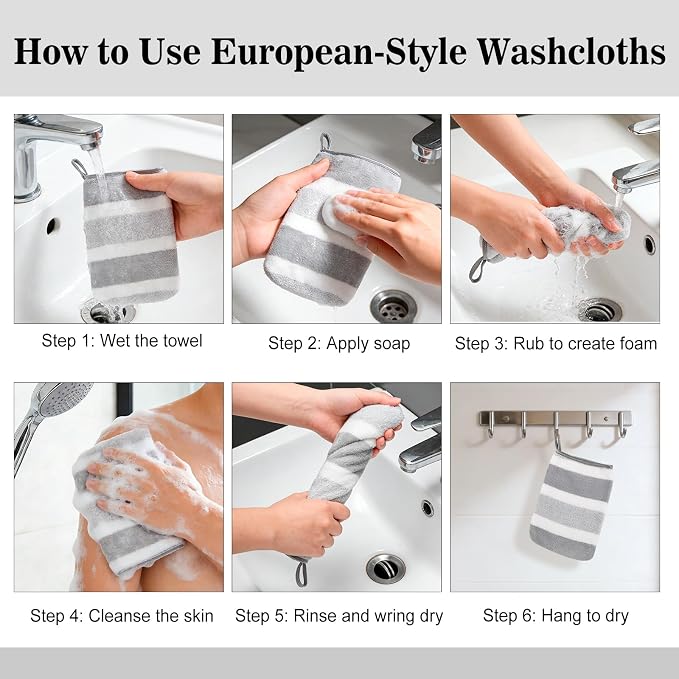 How to Use European-Style Washcloths

Step 1: Wet the towel

Step 2: Apply soap

Step 3: Rub to create foam

Step 4: Cleanse the skin

Step 5: Rinse and wring dry

Step 6: Hang to dry