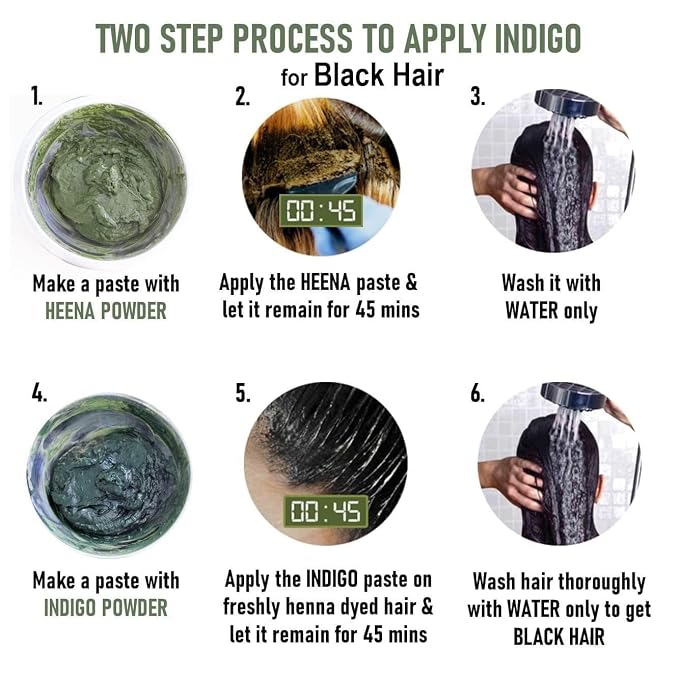 TWO STEP PROCESS TO APPLY INDIGO
for Black Hair

1.

Make a paste with
HEENA POWDER

2.

00:45

Apply the HEENA paste &
let it remain for 45 mins

3.

Wash it with
WATER only

4.

Make a paste with
INDIGO POWDER

5.

00:45

Apply the INDIGO paste on
freshly henna dyed hair &
let it remain for 45 mins

6.

Wash hair thoroughly
with WATER only to get
BLACK HAIR