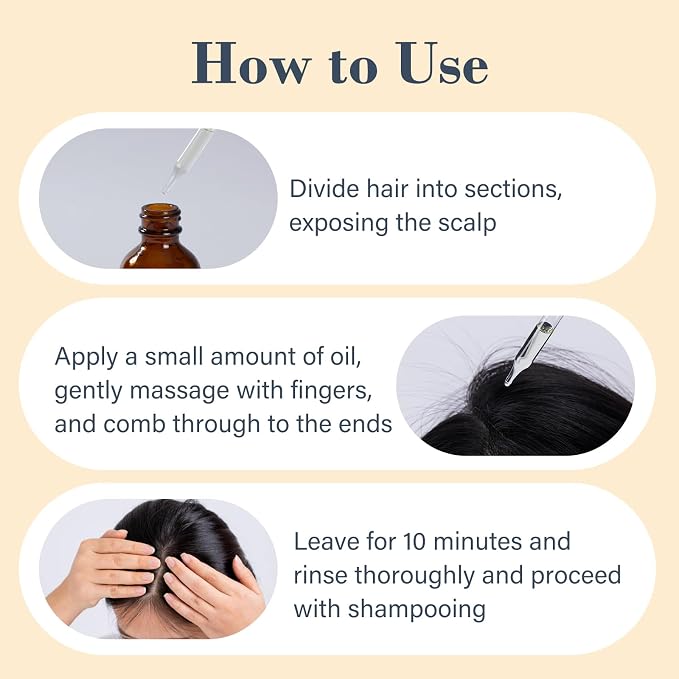 How to Use

Divide hair into sections, exposing the scalp

Apply a small amount of oil, gently massage with fingers, and comb through to the ends

Leave for 10 minutes and rinse thoroughly and proceed with shampooing