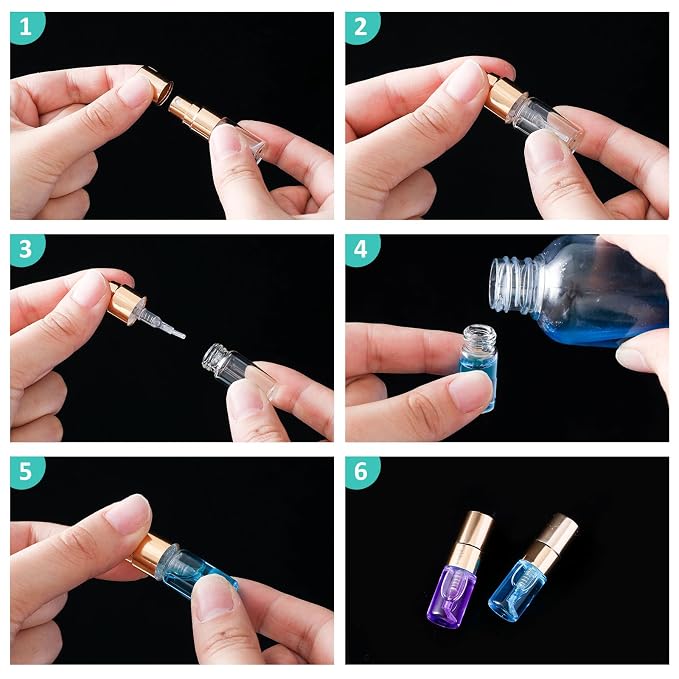 1
2
3
4
5
6