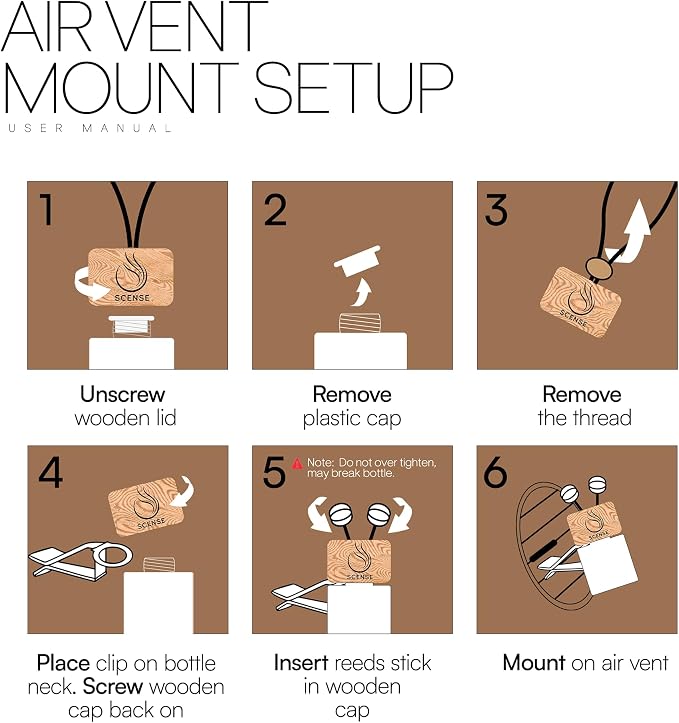 AIR VENT MOUNT SETUP

USER MANUAL

1

SCENSE

Unscrew wooden lid

2

Remove plastic cap

3

SCENSE

Remove the thread

4

SCENSE

Place clip on bottle neck. Screw wooden cap back on

5

Note: Do not over tighten, may break bottle.

SCENSE

Insert reeds stick in wooden cap

6

SCENSE

Mount on air vent