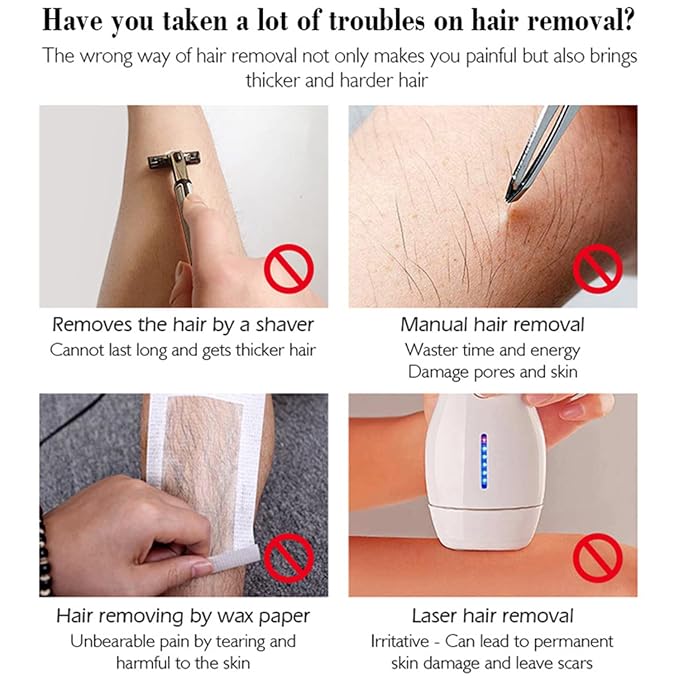 Have you taken a lot of troubles on hair removal?

The wrong way of hair removal not only makes you painful but also brings thicker and harder hair

Removes the hair by a shaver
Cannot last long and gets thicker hair

Manual hair removal
Waster time and energy
Damage pores and skin

Hair removing by wax paper
Unbearable pain by tearing and harmful to the skin

Laser hair removal
Irritative - Can lead to permanent skin damage and leave scars