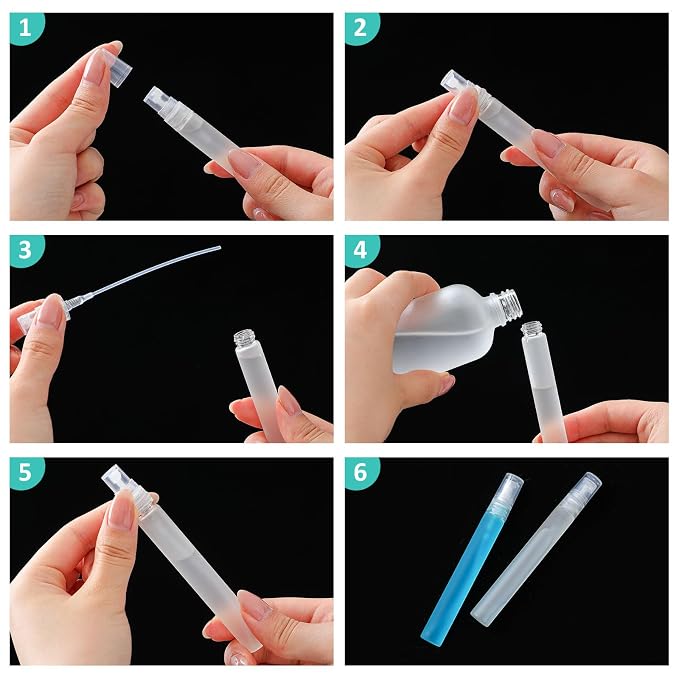 1

2

3

4

5

6