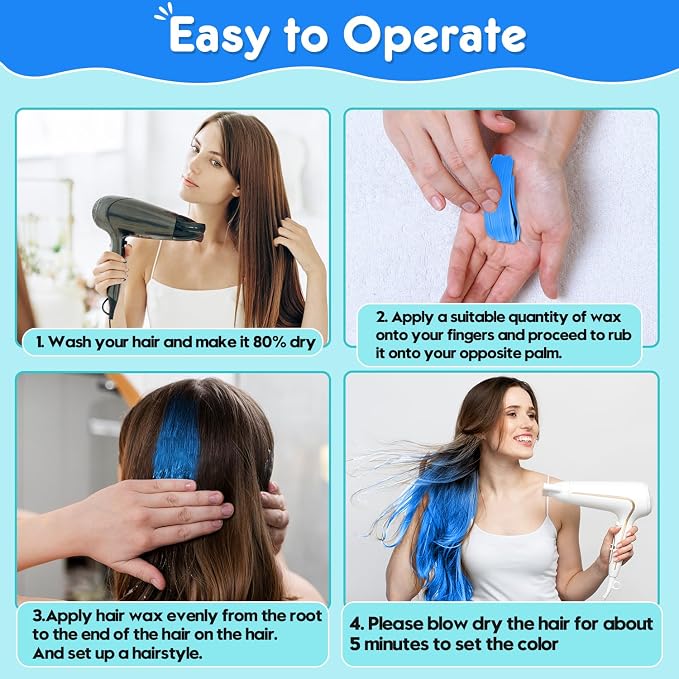 Easy to Operate

1. Wash your hair and make it 80% dry

2. Apply a suitable quantity of wax onto your fingers and proceed to rub it onto your opposite palm.

3.Apply hair wax evenly from the root to the end of the hair on the hair. And set up a hairstyle.

4. Please blow dry the hair for about 5 minutes to set the color