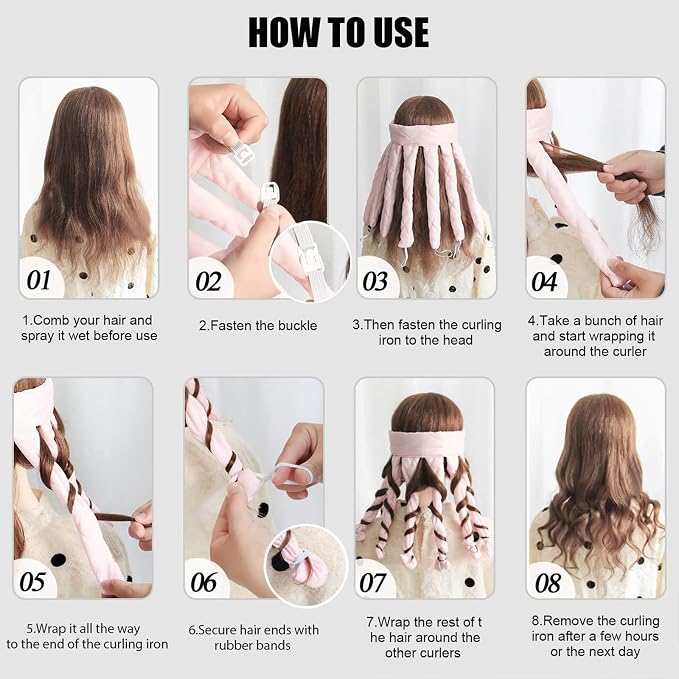 HOW TO USE

01

1.Comb your hair and spray it wet before use

02

2.Fasten the buckle

03

3.Then fasten the curling iron to the head

04

4.Take a bunch of hair and start wrapping it around the curler

05

5.Wrap it all the way to the end of the curling iron

06

6.Secure hair ends with rubber bands

07

7.Wrap the rest of t he hair around the other curlers

08

8.Remove the curling iron after a few hours or the next day