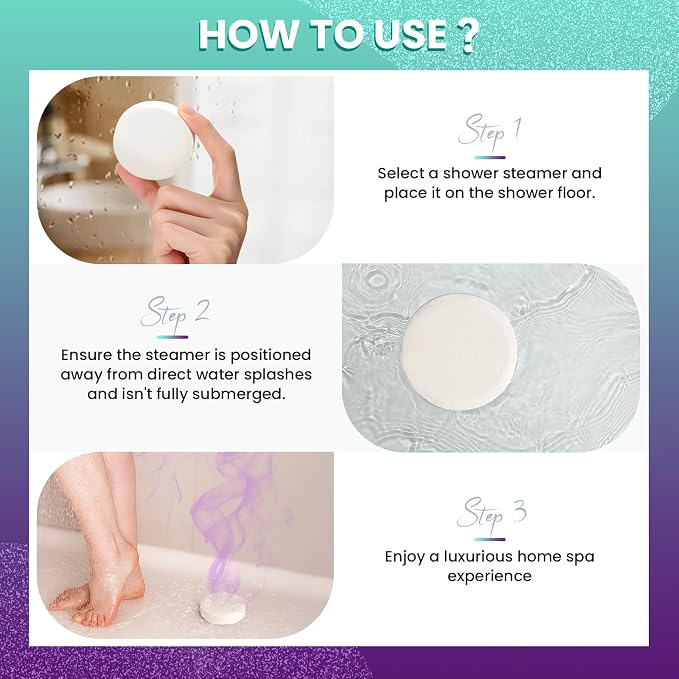 HOW TO USE ?

Step 1

Select a shower steamer and place it on the shower floor.

Step 2

Ensure the steamer is positioned away from direct water splashes and isn't fully submerged.

Step 3

Enjoy a luxurious home spa experience