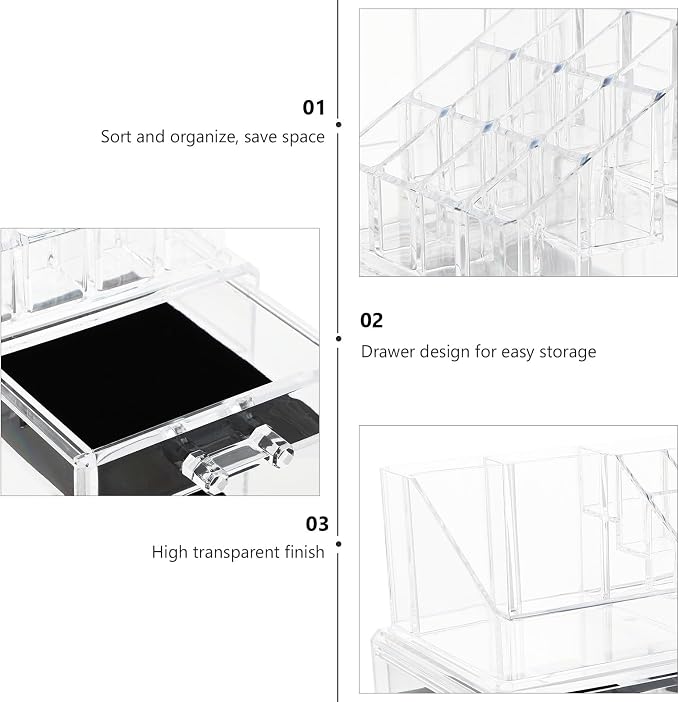 01

Sort and organize, save space

02

Drawer design for easy storage

03

High transparent finish