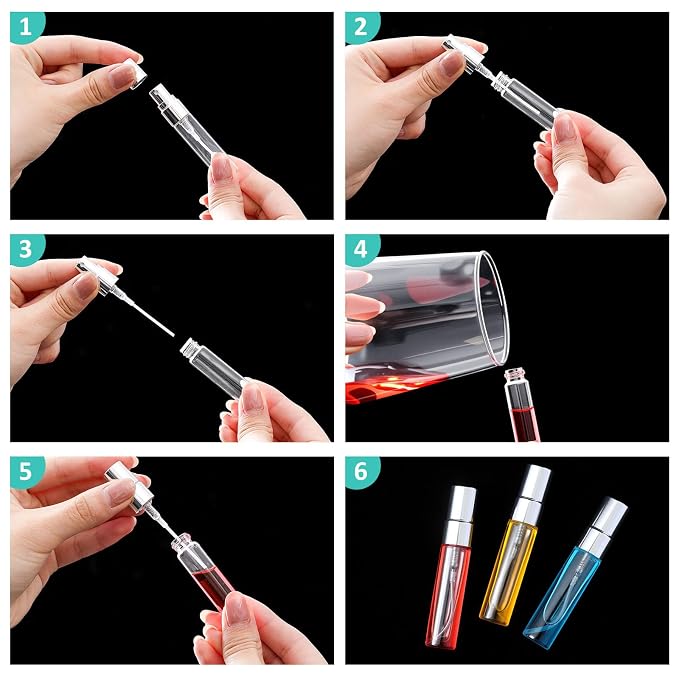 1
2
3
4
5
6