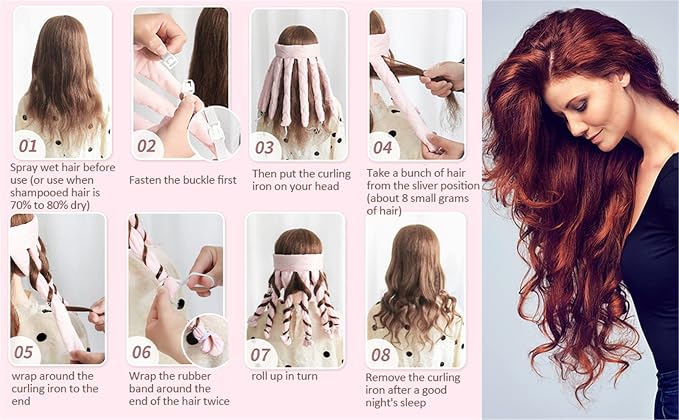 01
Spray wet hair before use (or use when shampooed hair is 70% to 80% dry)

02
Fasten the buckle first

03
Then put the curling iron on your head

04
Take a bunch of hair from the sliver position (about 8 small grams of hair)

05
wrap around the curling iron to the end

06
Wrap the rubber band around the end of the hair twice

07
roll up in turn

08
Remove the curling iron after a good night's sleep