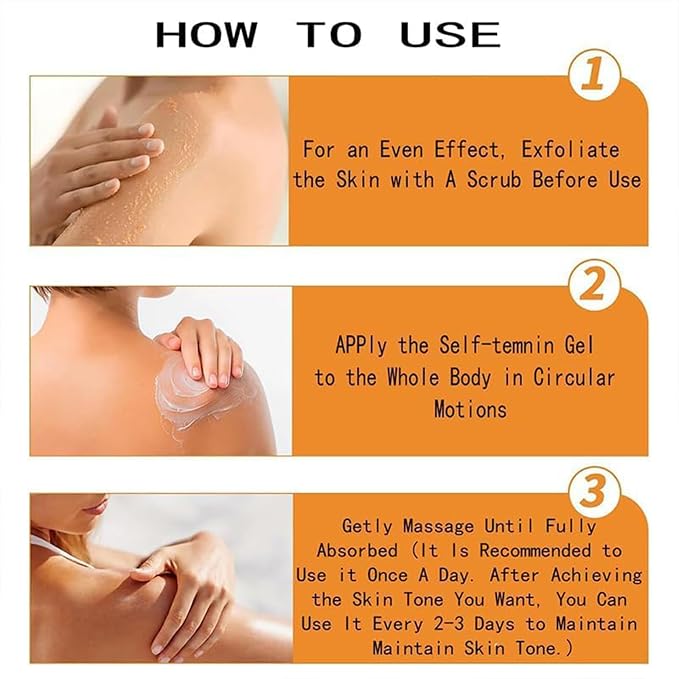 HOW TO USE

1

For an Even Effect, Exfoliate the Skin with A Scrub Before Use

2

APPly the Self-temnin Gel to the Whole Body in Circular Motions

3

Getly Massage Until Fully Absorbed (It Is Recommended to Use it Once A Day. After Achieving the Skin Tone You Want, You Can Use It Every 2-3 Days to Maintain Maintain Skin Tone.)