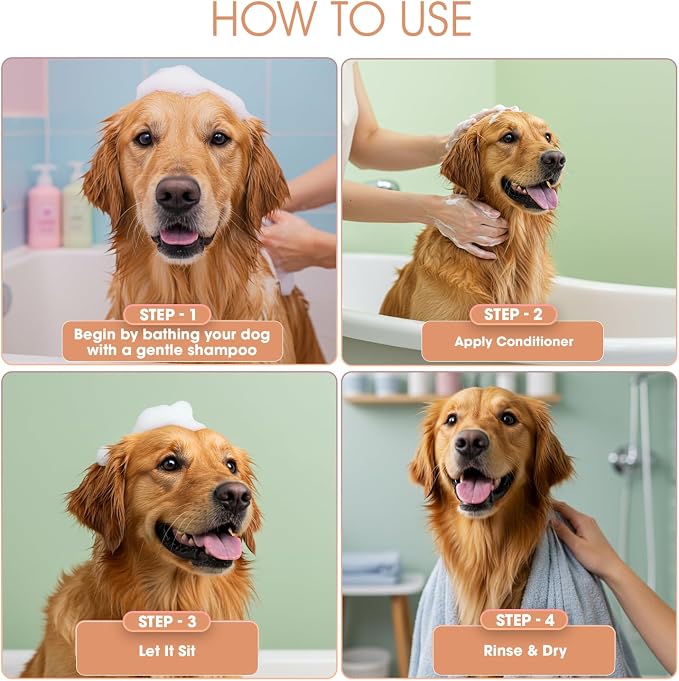 HOW TO USE

STEP - 1

Begin by bathing your dog with a gentle shampoo

STEP - 2

Apply Conditioner

STEP - 3

Let It Sit

STEP - 4

Rinse & Dry