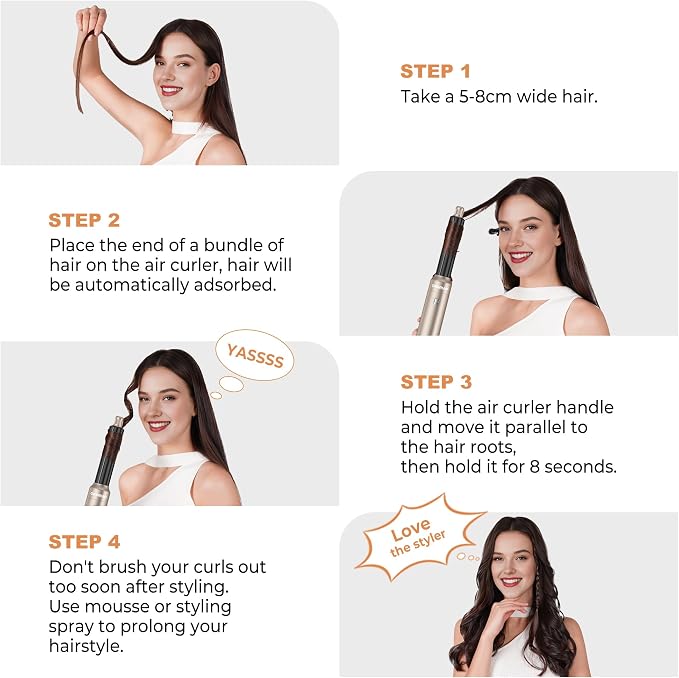 STEP 1
Take a 5-8cm wide hair.

STEP 2
Place the end of a bundle of hair on the air curler, hair will be automatically adsorbed.

YASSSS

STEP 3
Hold the air curler handle and move it parallel to the hair roots,
then hold it for 8 seconds.

STEP 4
Don't brush your curls out too soon after styling. Use mousse or styling spray to prolong your hairstyle.

Love the styler