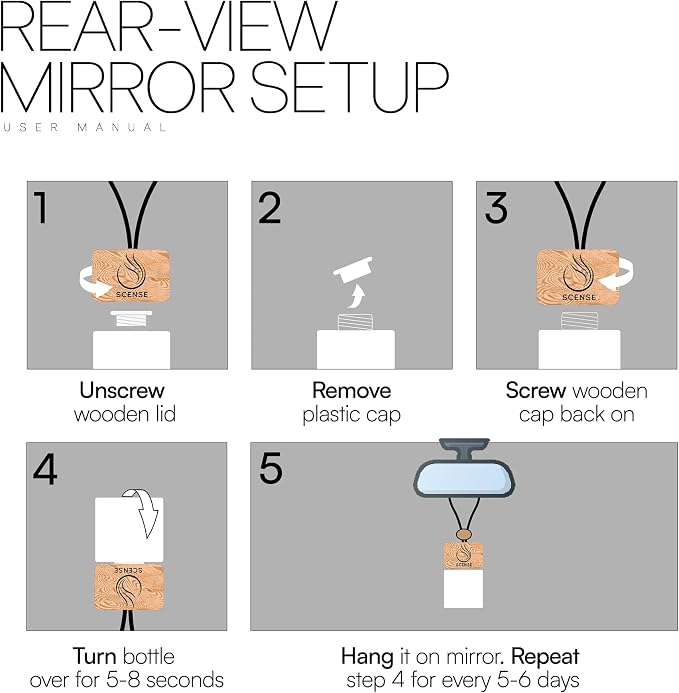 REAR-VIEW MIRROR SETUP

USER MANUAL

1

SCENSE

Unscrew wooden lid

2

Remove plastic cap

3

SCENSE

Screw wooden cap back on

4

SCENSE

Turn bottle over for 5-8 seconds

5

SCENSE

Hang it on mirror. Repeat step 4 for every 5-6 days