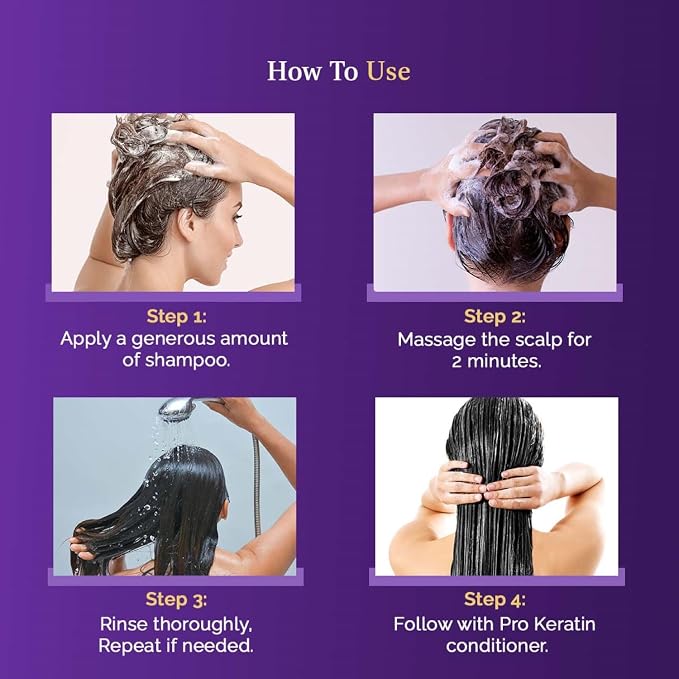 How To Use

Step 1:
Apply a generous amount of shampoo.

Step 2:
Massage the scalp for 2 minutes.

Step 3:
Rinse thoroughly, Repeat if needed.

Step 4:
Follow with Pro Keratin conditioner.