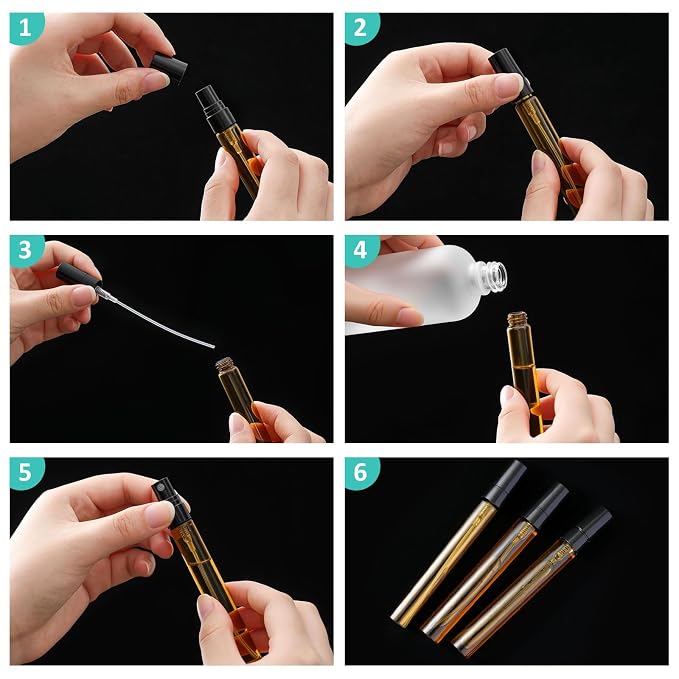 1
2
3
4
5
6