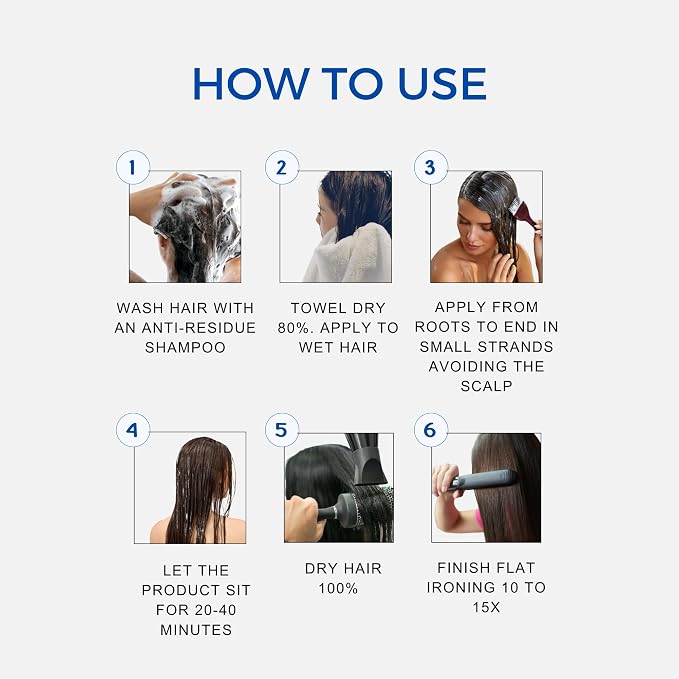 HOW TO USE

1

WASH HAIR WITH AN ANTI-RESIDUE SHAMPOO

2

TOWEL DRY 80%. APPLY TO WET HAIR

3

APPLY FROM ROOTS TO END IN SMALL STRANDS AVOIDING THE SCALP

4

LET THE PRODUCT SIT FOR 20-40 MINUTES

5

DRY HAIR 100%

6

FINISH FLAT IRONING 10 TO 15X