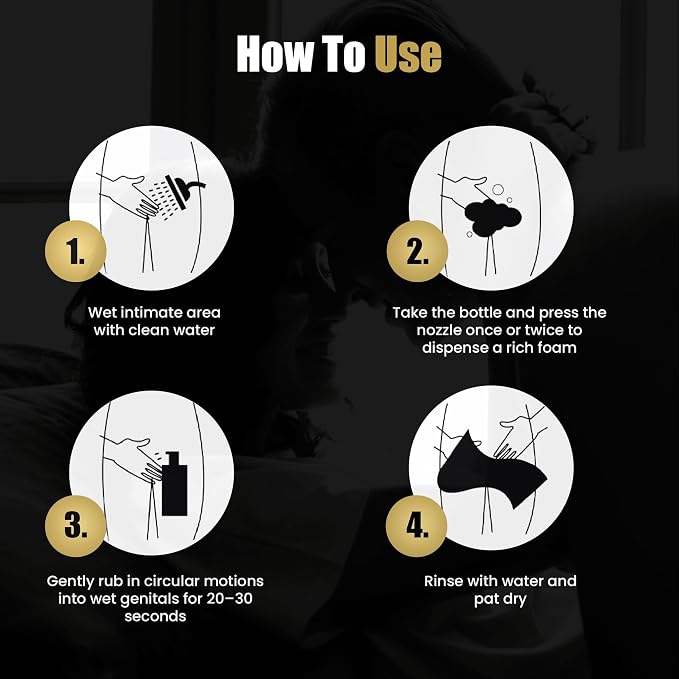 How To Use

1.

Wet intimate area with clean water

2.

Take the bottle and press the nozzle once or twice to dispense a rich foam

3.

Gently rub in circular motions into wet genitals for 20–30 seconds

4.

Rinse with water and pat dry