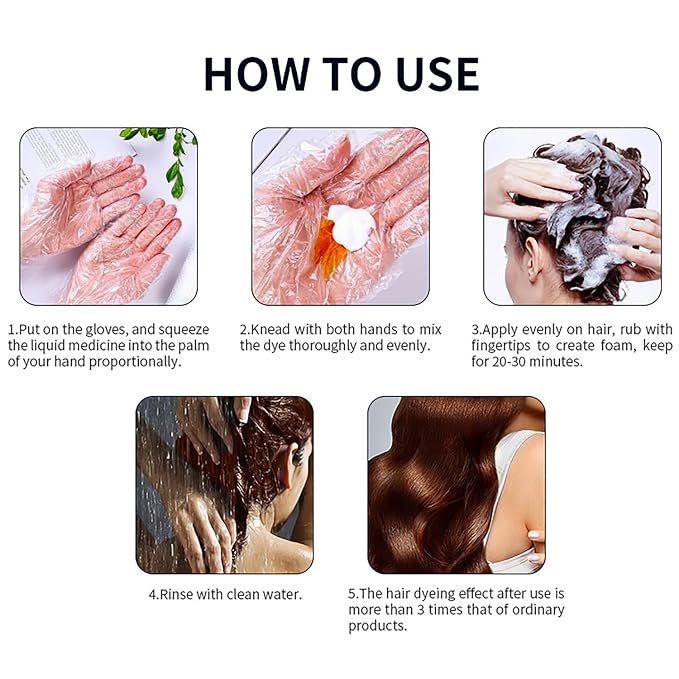 HOW TO USE

1.Put on the gloves, and squeeze the liquid medicine into the palm of your hand proportionally.

2.Knead with both hands to mix the dye thoroughly and evenly.

3.Apply evenly on hair, rub with fingertips to create foam, keep for 20-30 minutes.

4.Rinse with clean water.

5.The hair dyeing effect after use is more than 3 times that of ordinary products.