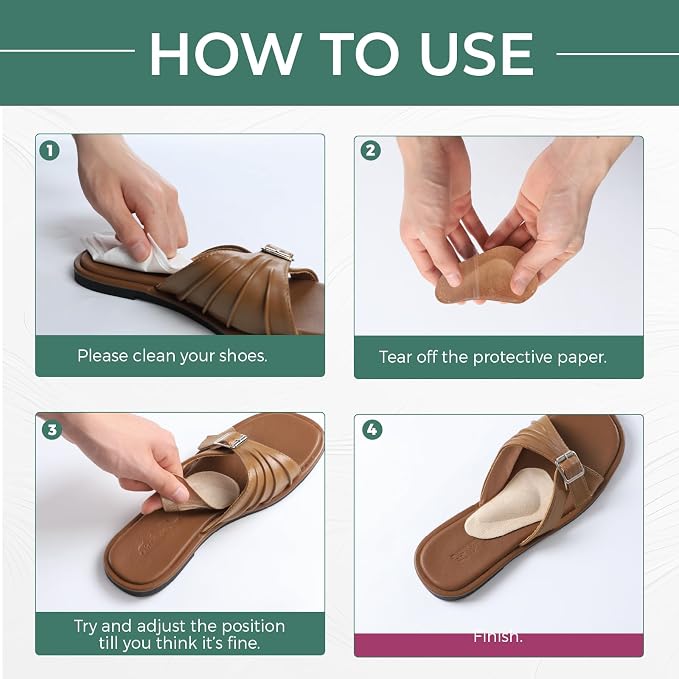 HOW TO USE

1
Please clean your shoes.

2
Tear off the protective paper.

3
Try and adjust the position till you think it's fine.

4
Finish.