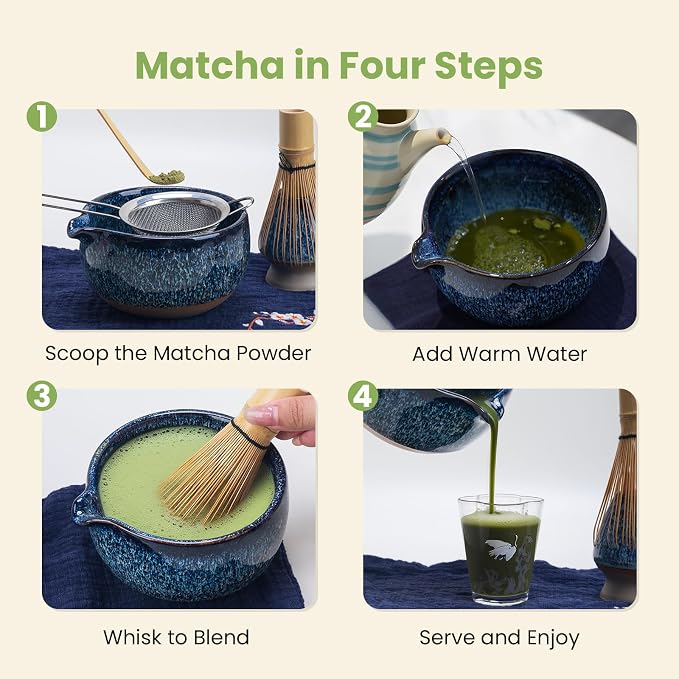 Matcha in Four Steps

1

Scoop the Matcha Powder

2

Add Warm Water

3

Whisk to Blend

4

Serve and Enjoy