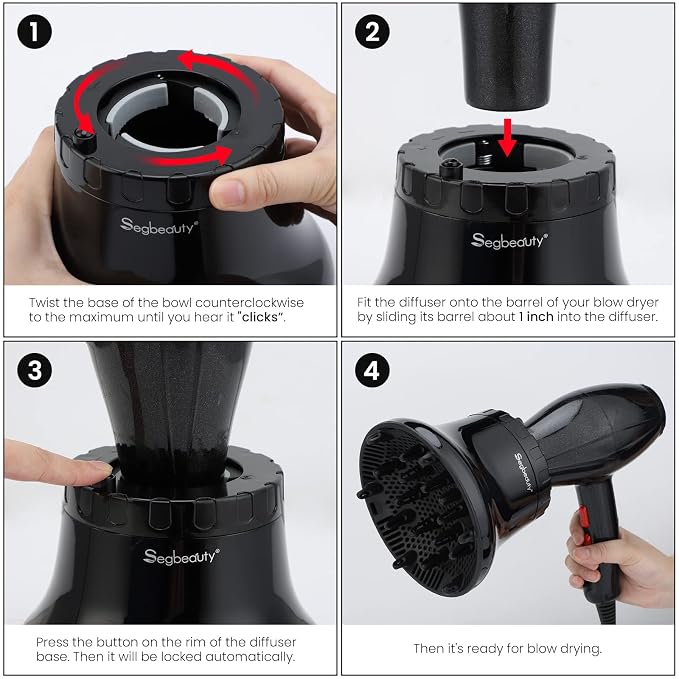 1

Segbeauty®

Twist the base of the bowl counterclockwise to the maximum until you hear it "clicks".

2

Segbeauty®

Fit the diffuser onto the barrel of your blow dryer by sliding its barrel about 1 inch into the diffuser.

3

Segbeauty®

Press the button on the rim of the diffuser base. Then it will be locked automatically.

4

Segbeauty

Then it's ready for blow drying.