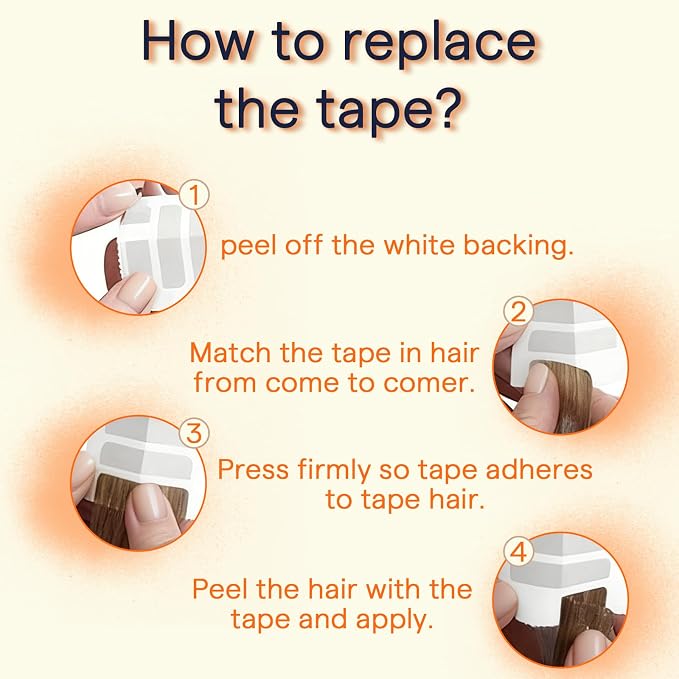 How to replace the tape?

1
peel off the white backing.

2
Match the tape in hair from come to comer.

3
Press firmly so tape adheres to tape hair.

4
Peel the hair with the tape and apply.