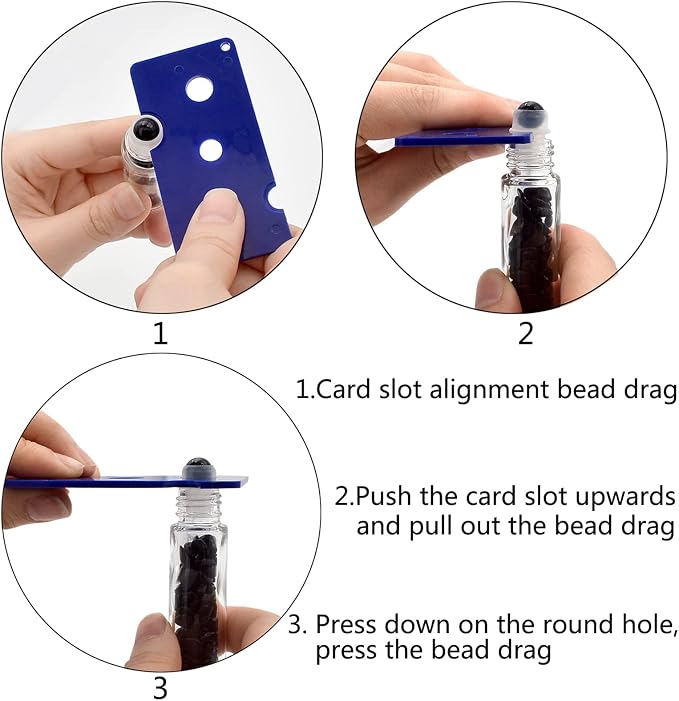 1

2

1.Card slot alignment bead drag

2.Push the card slot upwards and pull out the bead drag

3. Press down on the round hole, press the bead drag

3