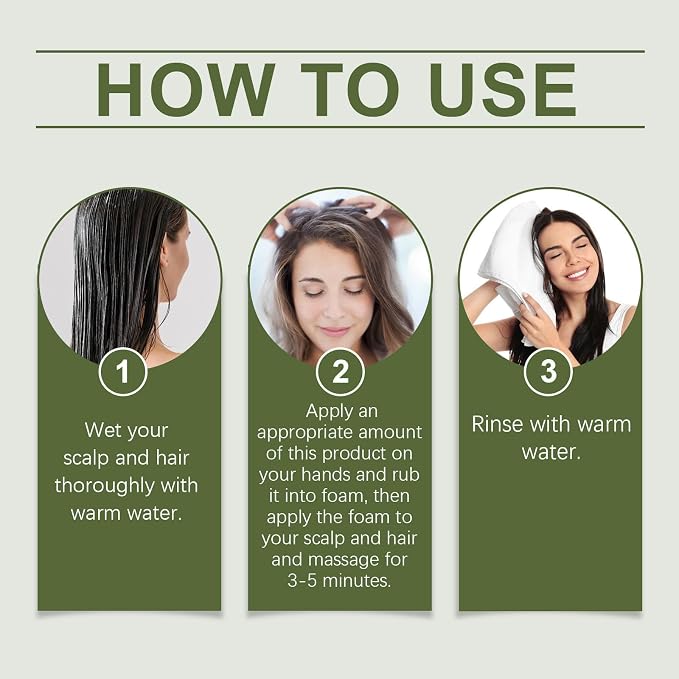 HOW TO USE

1

Wet your scalp and hair thoroughly with warm water.

2

Apply an appropriate amount of this product on your hands and rub it into foam, then apply the foam to your scalp and hair and massage for 3-5 minutes.

3

Rinse with warm water.