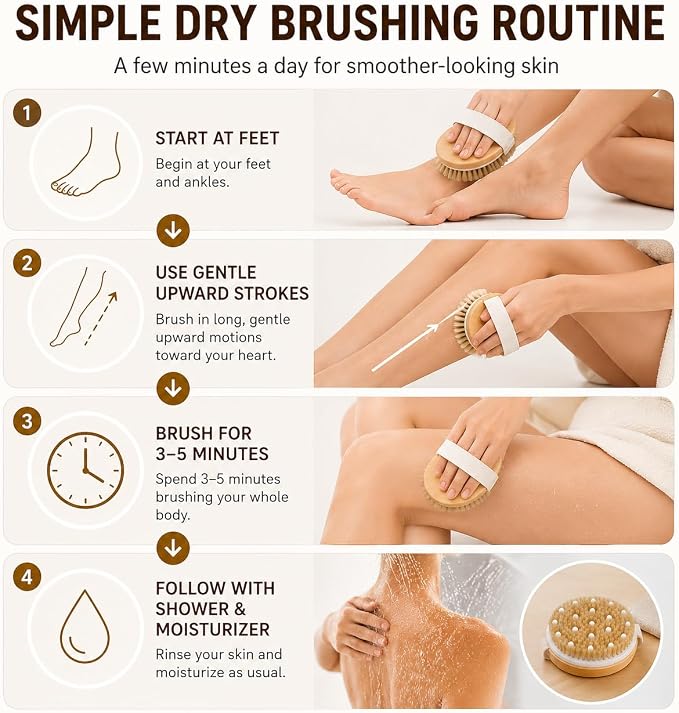 SIMPLE DRY BRUSHING ROUTINE

A few minutes a day for smoother-looking skin

1

START AT FEET

Begin at your feet and ankles.

2

USE GENTLE UPWARD STROKES

Brush in long, gentle upward motions toward your heart.

3

BRUSH FOR 3–5 MINUTES

Spend 3–5 minutes brushing your whole body.

4

FOLLOW WITH SHOWER & MOISTURIZER

Rinse your skin and moisturize as usual.