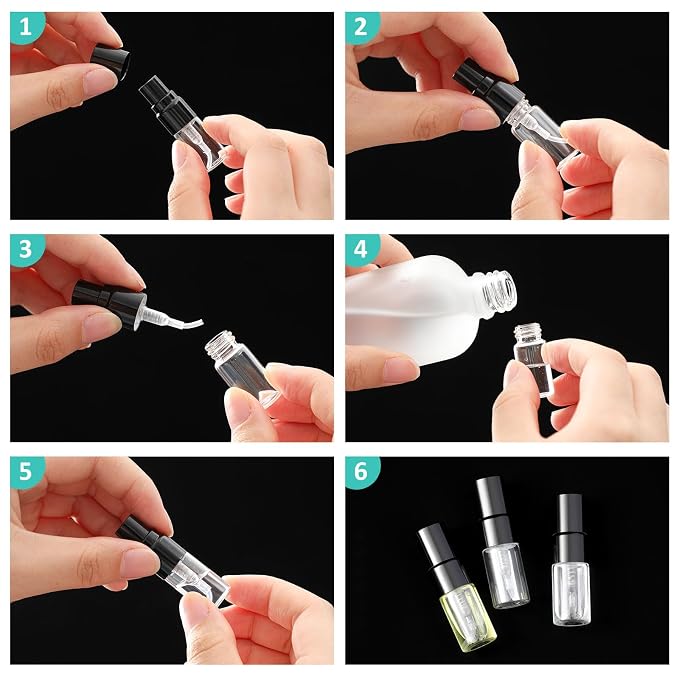 1

2

3

4

5

6