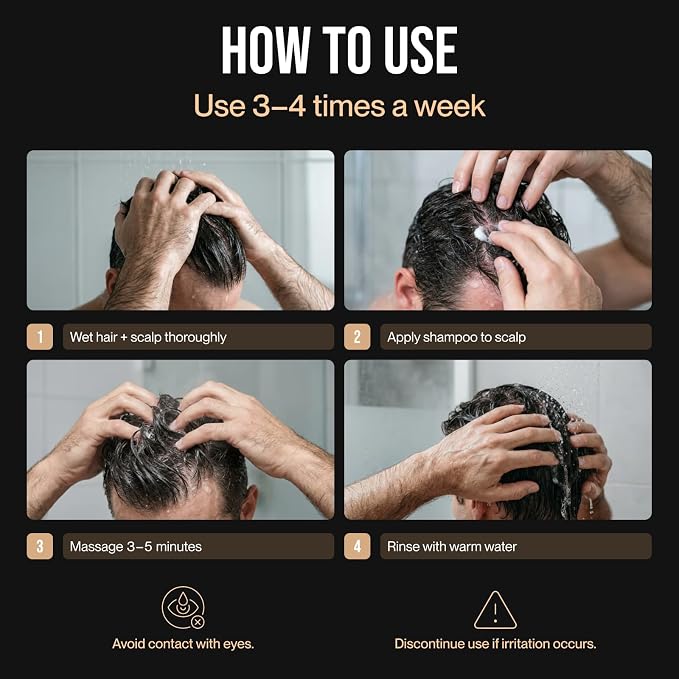 HOW TO USE

Use 3–4 times a week

1 Wet hair + scalp thoroughly

2 Apply shampoo to scalp

3 Massage 3–5 minutes

4 Rinse with warm water

Avoid contact with eyes.

Discontinue use if irritation occurs.