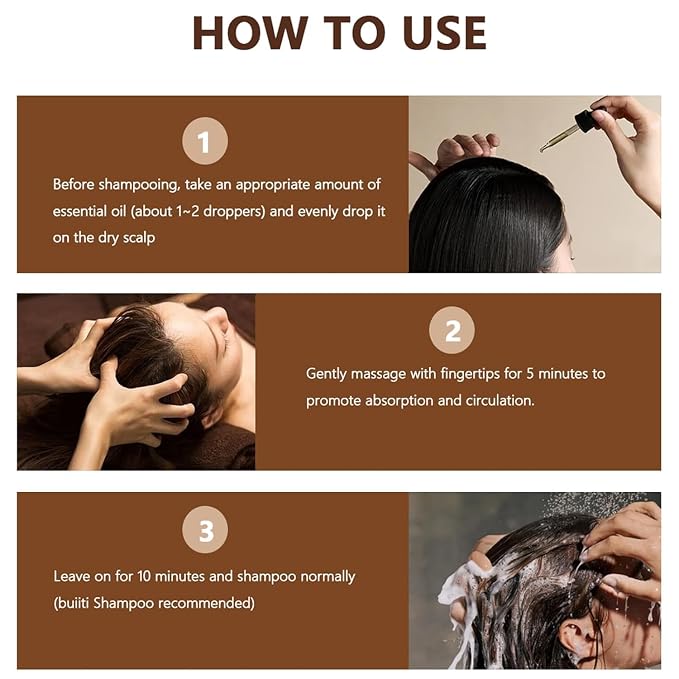 HOW TO USE

1

Before shampooing, take an appropriate amount of essential oil (about 1~2 droppers) and evenly drop it on the dry scalp

2

Gently massage with fingertips for 5 minutes to promote absorption and circulation.

3

Leave on for 10 minutes and shampoo normally (buiiti Shampoo recommended)