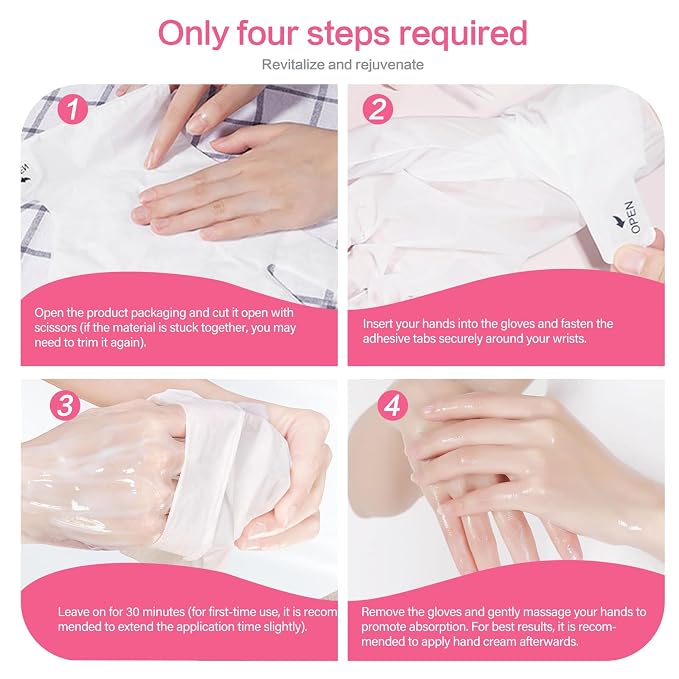 Only four steps required

Revitalize and rejuvenate

1

Open the product packaging and cut it open with scissors (if the material is stuck together, you may need to trim it again).

2

OPEN

Insert your hands into the gloves and fasten the adhesive tabs securely around your wrists.

3

Leave on for 30 minutes (for first-time use, it is recommended to extend the application time slightly).

4

Remove the gloves and gently massage your hands to promote absorption. For best results, it is recommended to apply hand cream afterwards.