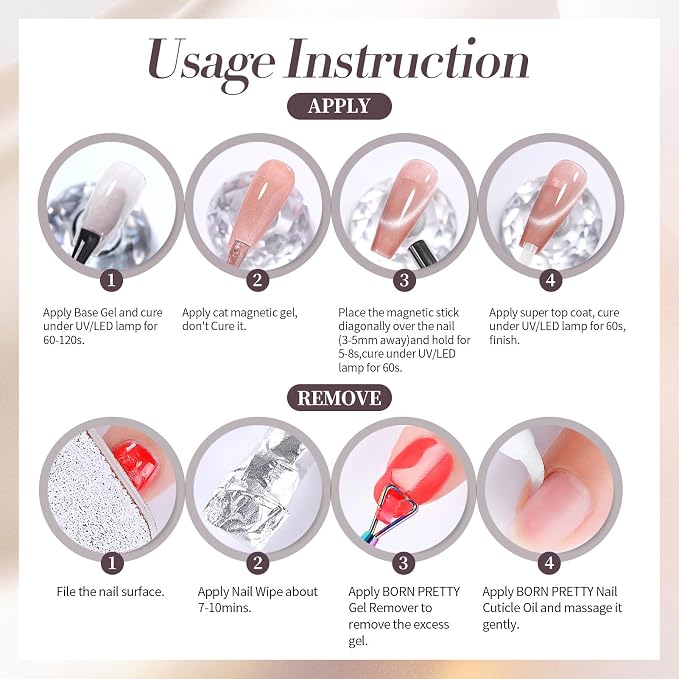 Usage Instruction

APPLY

1

Apply Base Gel and cure under UV/LED lamp for 60-120s.

2

Apply cat magnetic gel, don't Cure it.

3

Place the magnetic stick diagonally over the nail (3-5mm away)and hold for 5-8s,cure under UV/LED lamp for 60s.

4

Apply super top coat, cure under UV/LED lamp for 60s, finish.

REMOVE

1

File the nail surface.

2

Apply Nail Wipe about 7-10mins.

3

Apply BORN PRETTY Gel Remover to remove the excess gel.

4

Apply BORN PRETTY Nail Cuticle Oil and massage it gently.