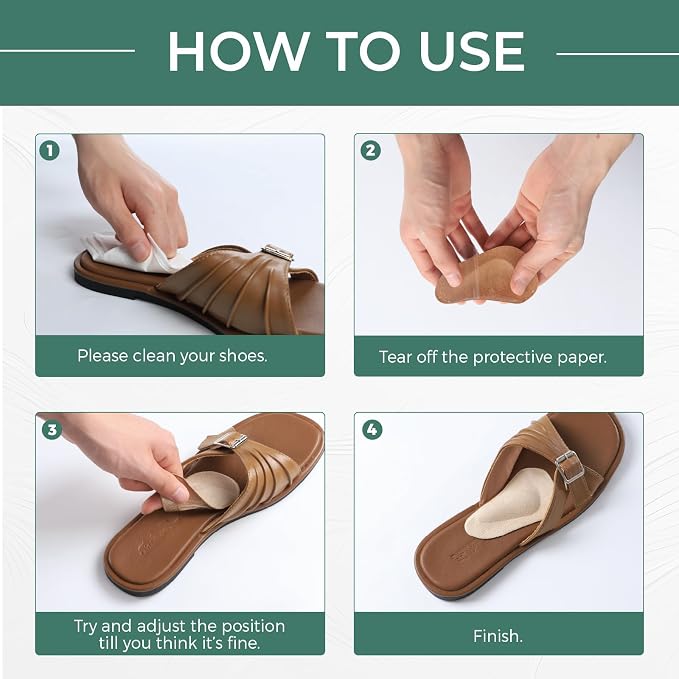 HOW TO USE

1

Please clean your shoes.

2

Tear off the protective paper.

3

Try and adjust the position till you think it's fine.

4

Finish.