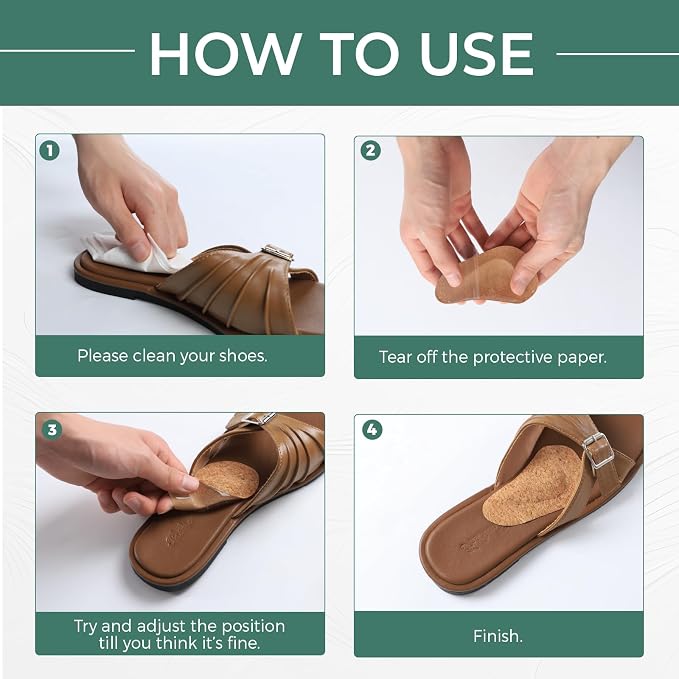 HOW TO USE

1

Please clean your shoes.

2

Tear off the protective paper.

3

Try and adjust the position till you think it's fine.

4

Finish.