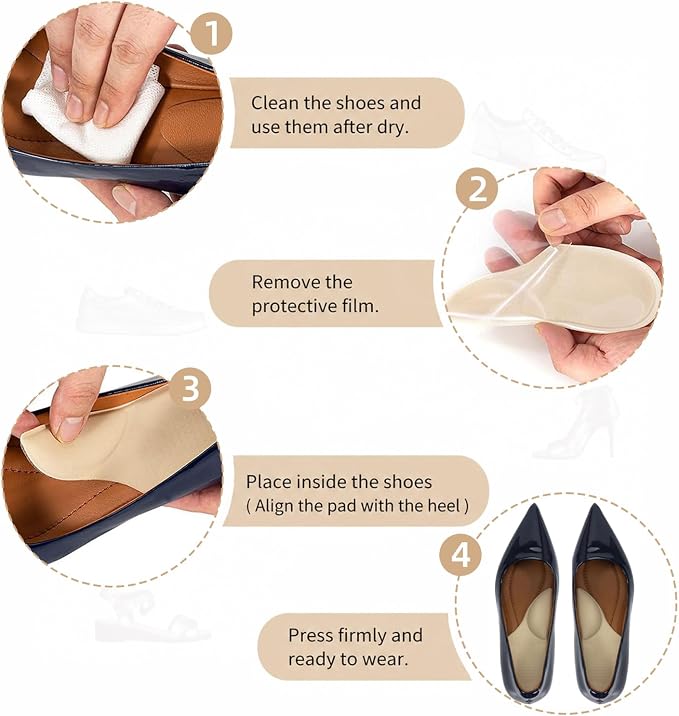 1

Clean the shoes and use them after dry.

2

Remove the protective film.

3

Place inside the shoes ( Align the pad with the heel )

4

Press firmly and ready to wear.