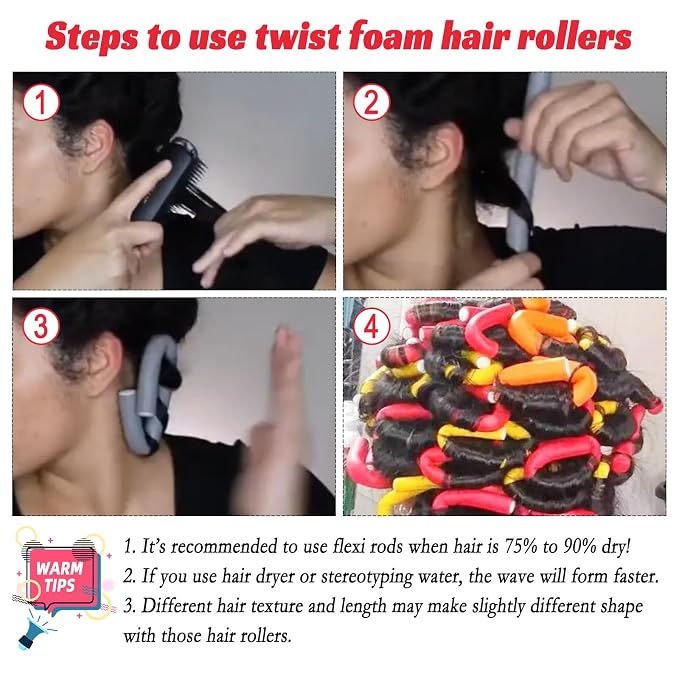 Steps to use twist foam hair rollers

1

2

3

4

WARM TIPS

1. It's recommended to use flexi rods when hair is 75% to 90% dry!
2. If you use hair dryer or stereotyping water, the wave will form faster.
3. Different hair texture and length may make slightly different shape with those hair rollers.