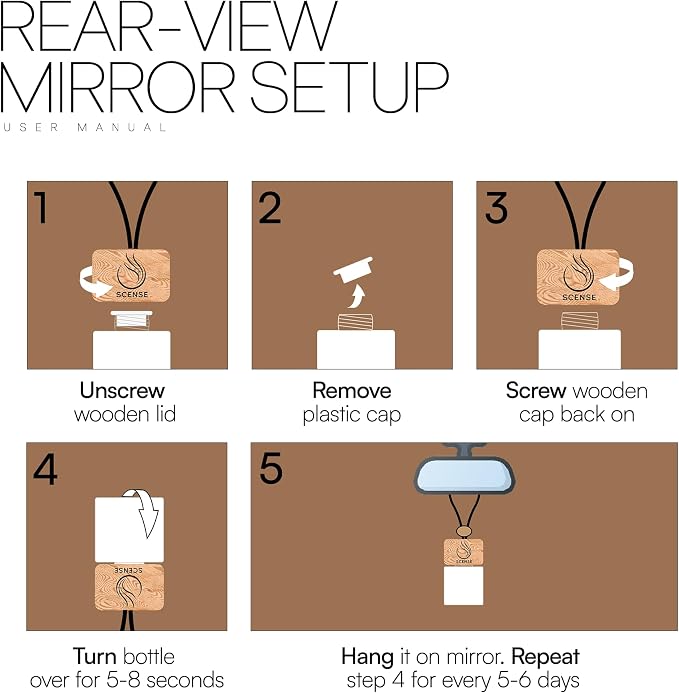 REAR-VIEW MIRROR SETUP
USER MANUAL

1
SCENSE
Unscrew wooden lid

2
Remove plastic cap

3
SCENSE
Screw wooden cap back on

4
SCENSE
Turn bottle over for 5-8 seconds

5
SCENSE
Hang it on mirror. Repeat step 4 for every 5-6 days