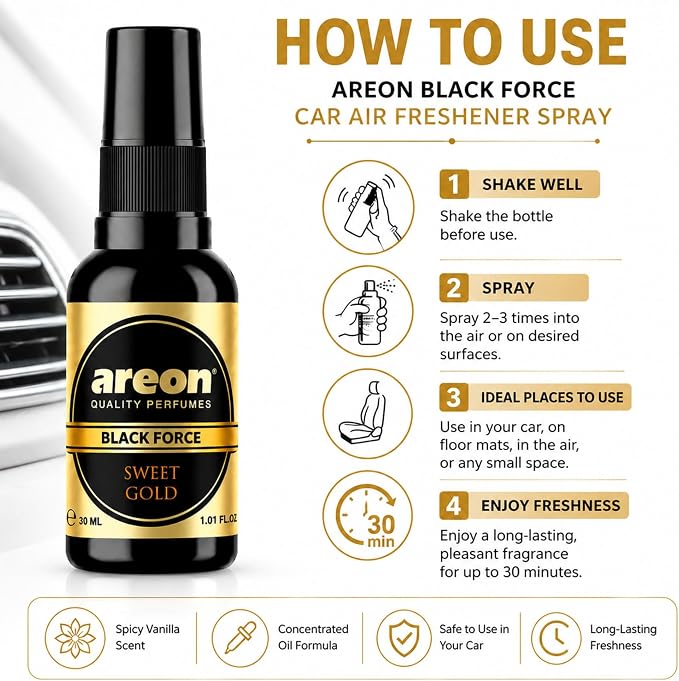 HOW TO USE

AREON BLACK FORCE

CAR AIR FRESHENER SPRAY

areon®
QUALITY PERFUMES

BLACK FORCE

SWEET
GOLD

℮ 30 ML

1.01 FL.OZ

1 SHAKE WELL

Shake the bottle before use.

2 SPRAY

Spray 2–3 times into the air or on desired surfaces.

3 IDEAL PLACES TO USE

Use in your car, on floor mats, in the air, or any small space.

30 min

4 ENJOY FRESHNESS

Enjoy a long-lasting, pleasant fragrance for up to 30 minutes.

Spicy Vanilla Scent

Concentrated Oil Formula

Safe to Use in Your Car

Long-Lasting Freshness