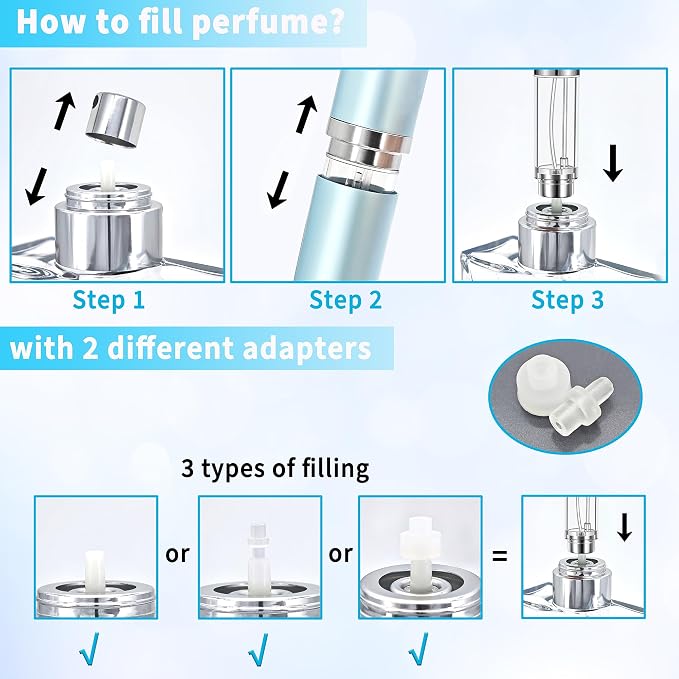 How to fill perfume?

Step 1

Step 2

Step 3

with 2 different adapters

3 types of filling

or

or

=

√

√

√